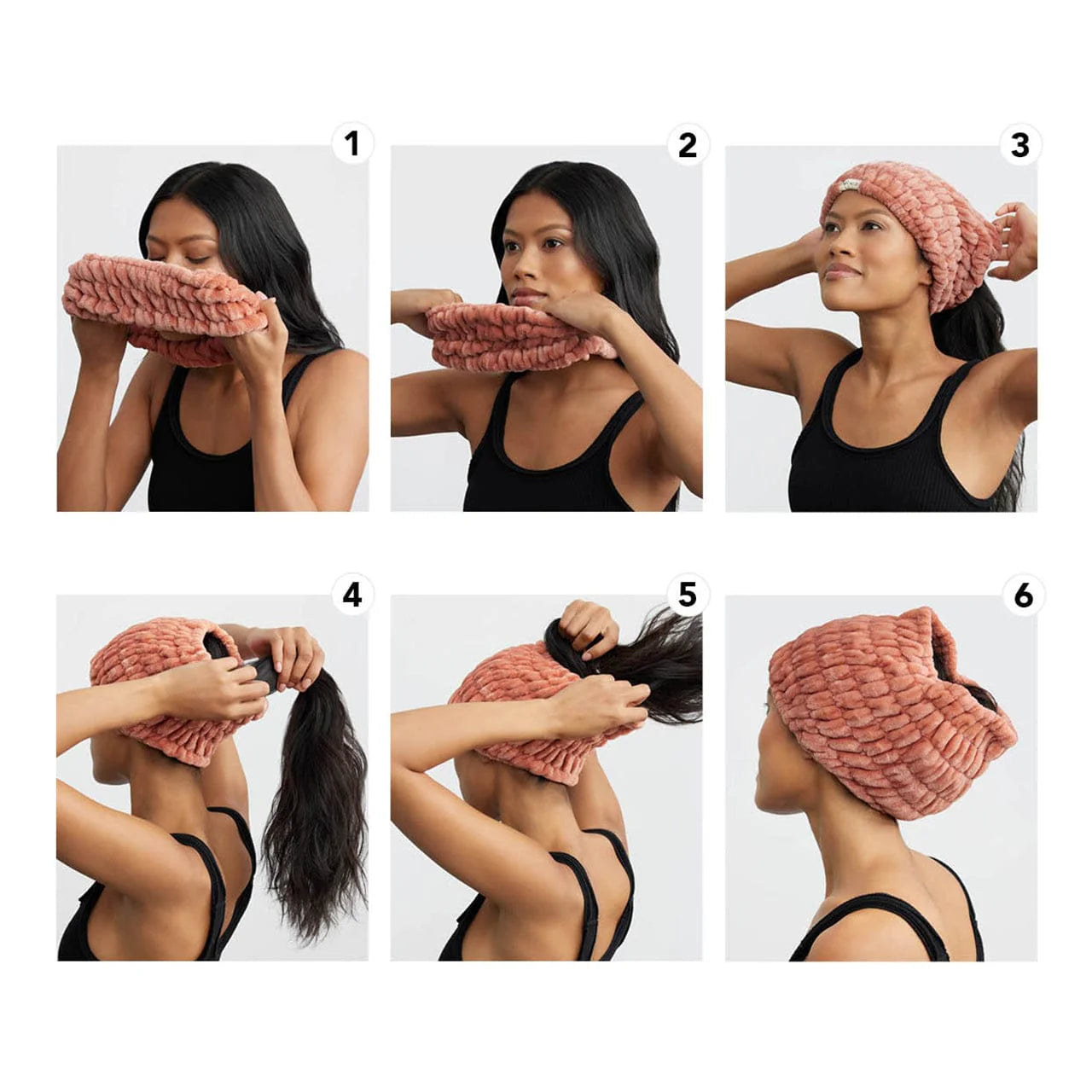 1

2

3

4

5

6